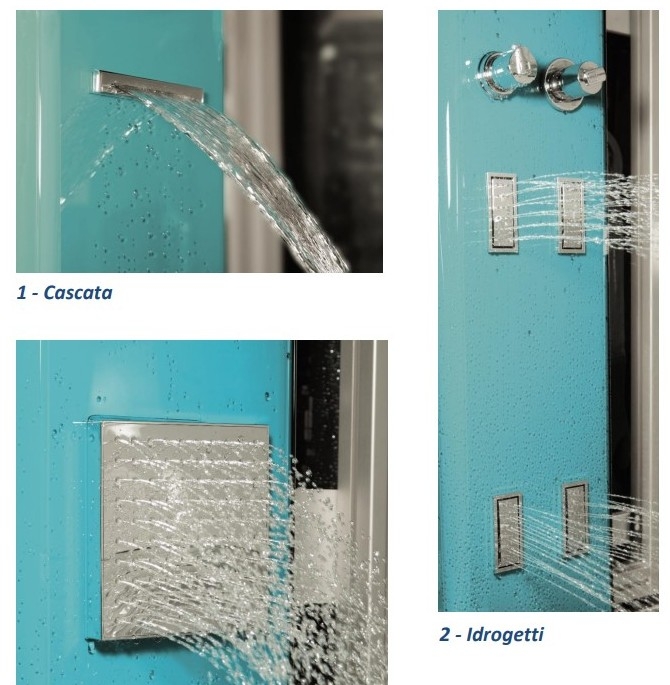 1 - Cascata

2 - Idrogetti