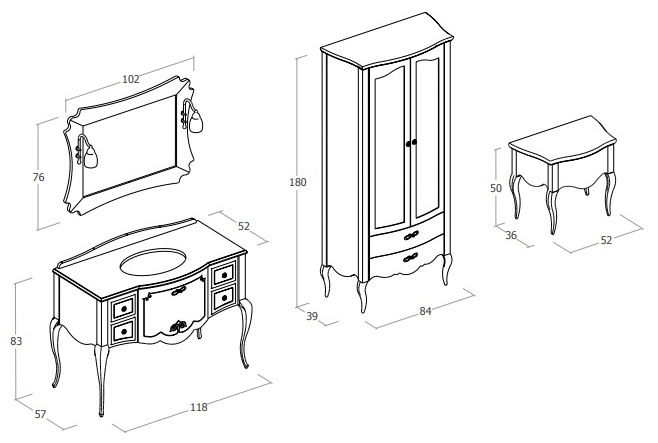 102
76
52
83
57
118
180
39
84
50
36
52